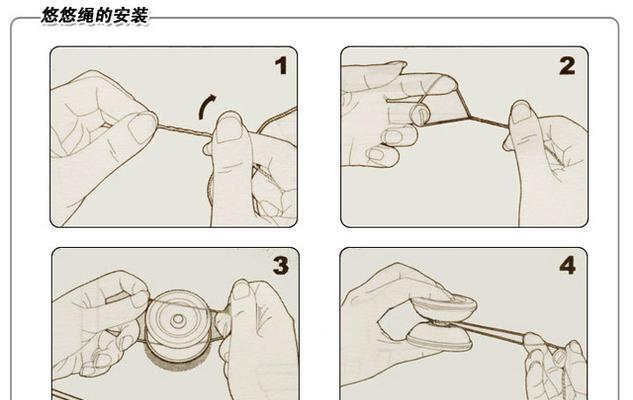 悠悠绳的安装

1

2

3

4